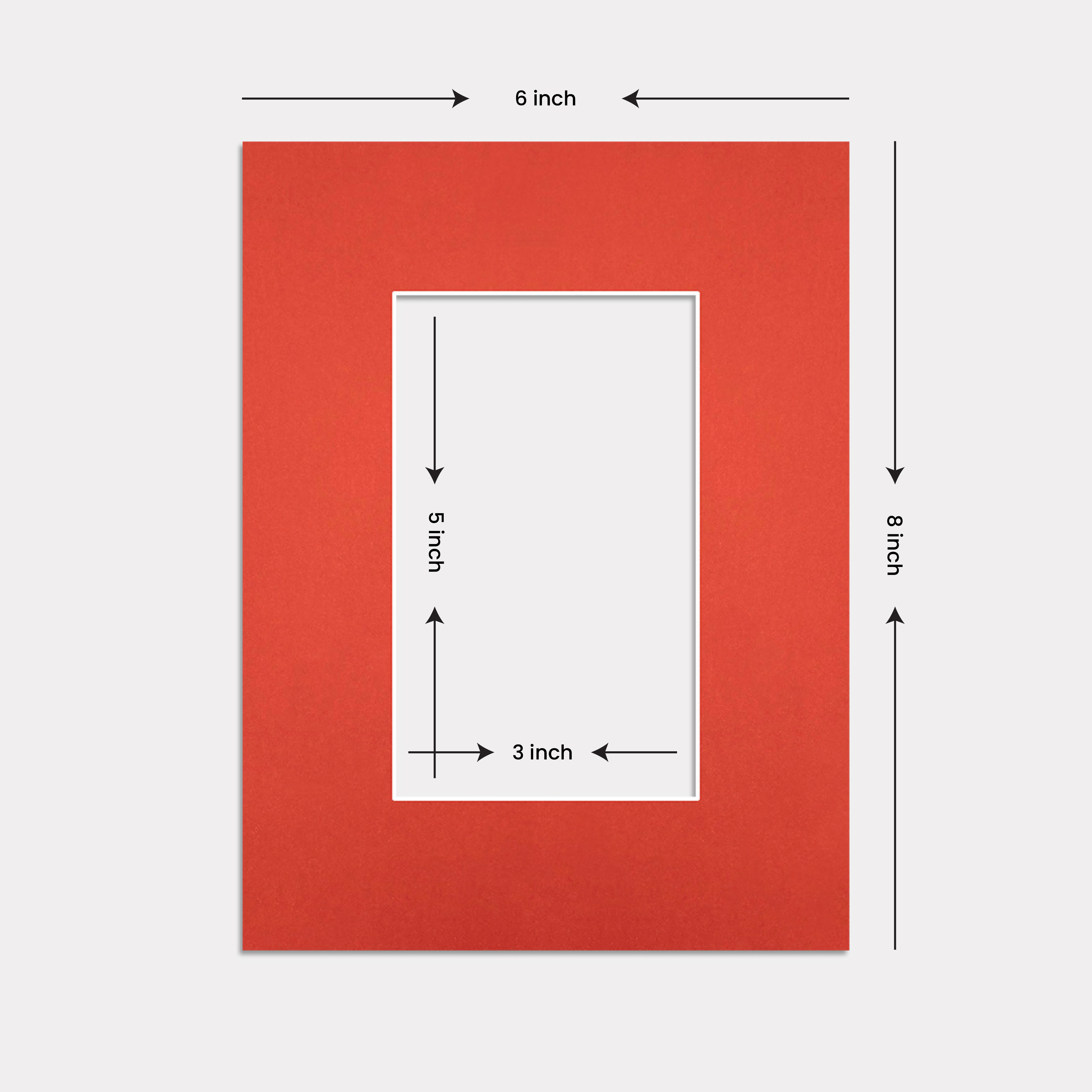 6 inch

5 inch

8 inch

3 inch